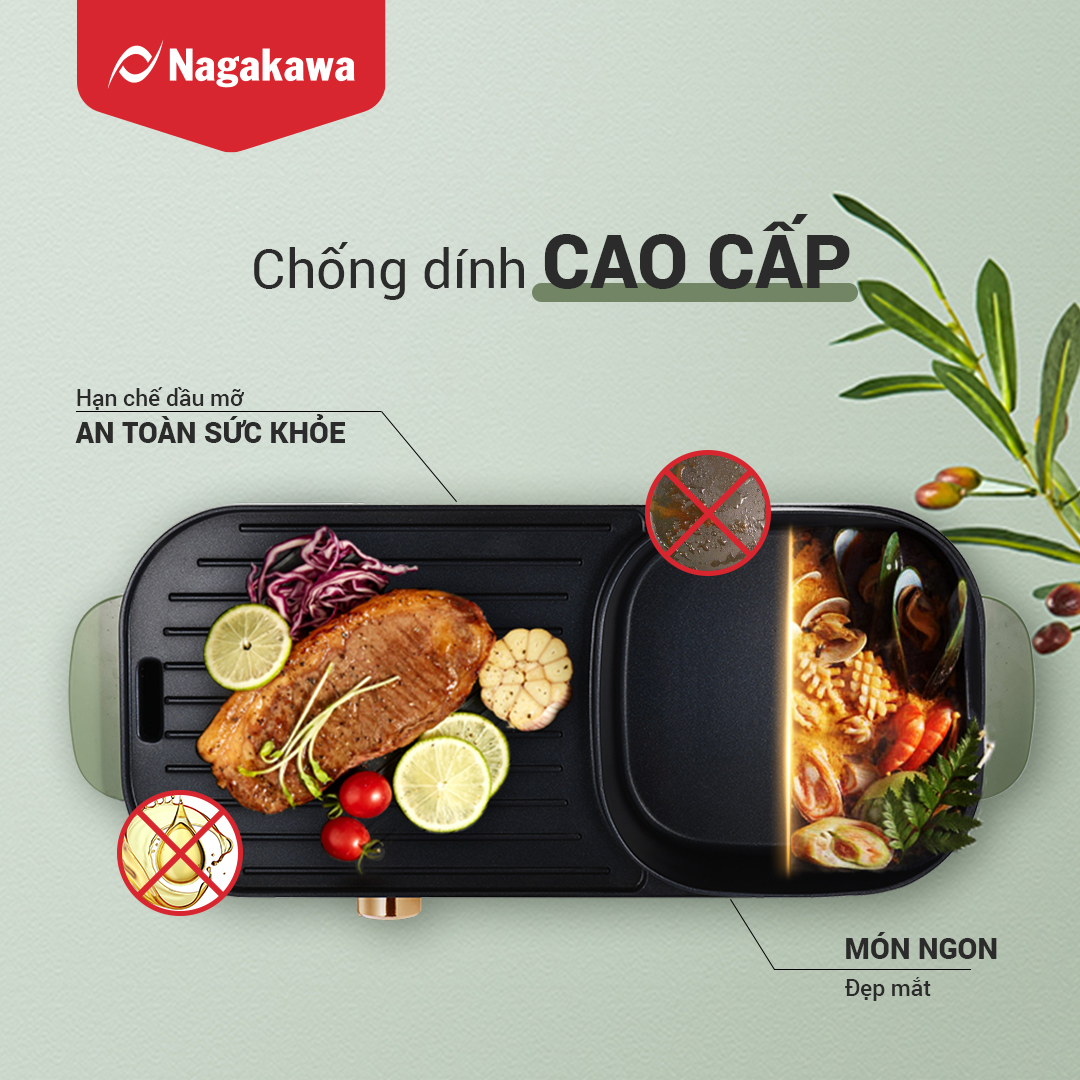 Nagakawa

Chống dính CAO CẤP

Hạn chế dầu mỡ
AN TOÀN SỨC KHỎE

MÓN NGON
Đẹp mắt