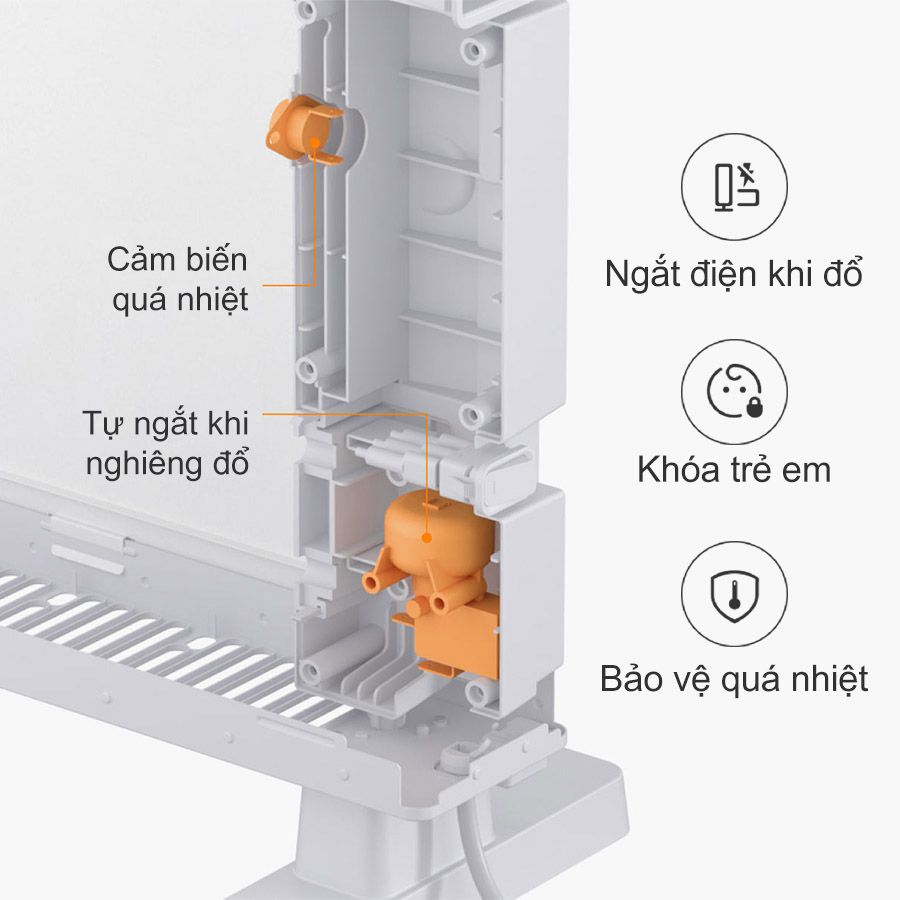 Cảm biến quá nhiệt

Tự ngắt khi nghiêng đổ

Ngắt điện khi đổ

Khóa trẻ em

Bảo vệ quá nhiệt